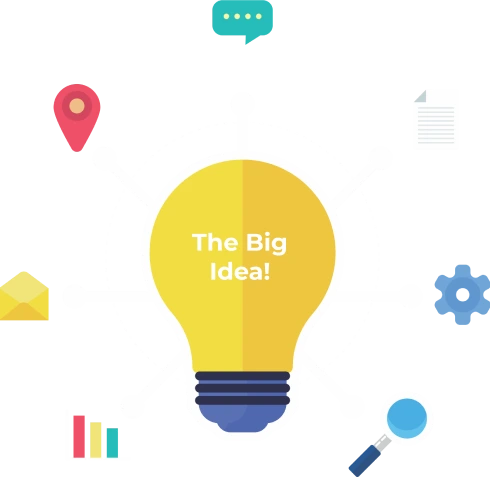 The Big Idea!